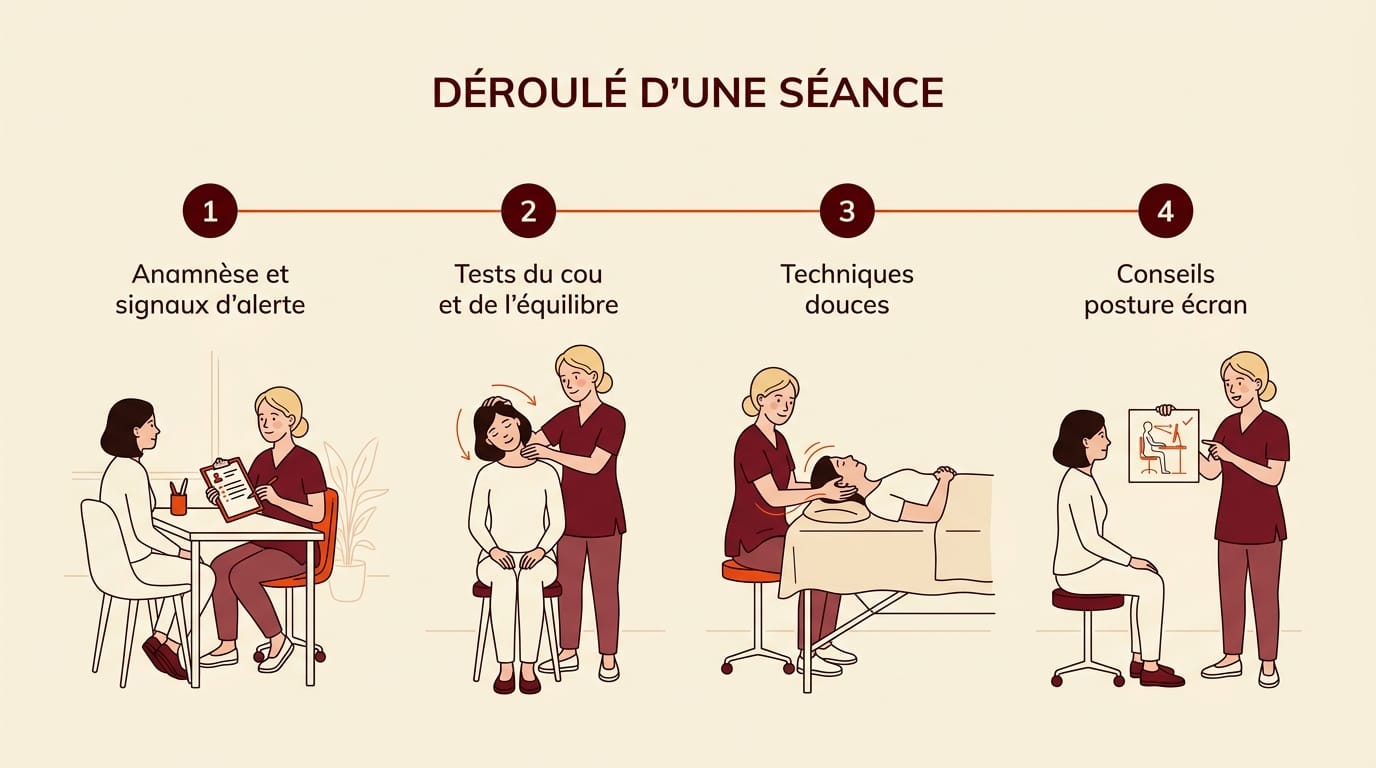 DÉROULÉ D'UNE SÉANCE

1
Anamnèse et signaux d'alerte

2
Tests du cou et de l'équilibre

3
Techniques douces

4
Conseils posture écran